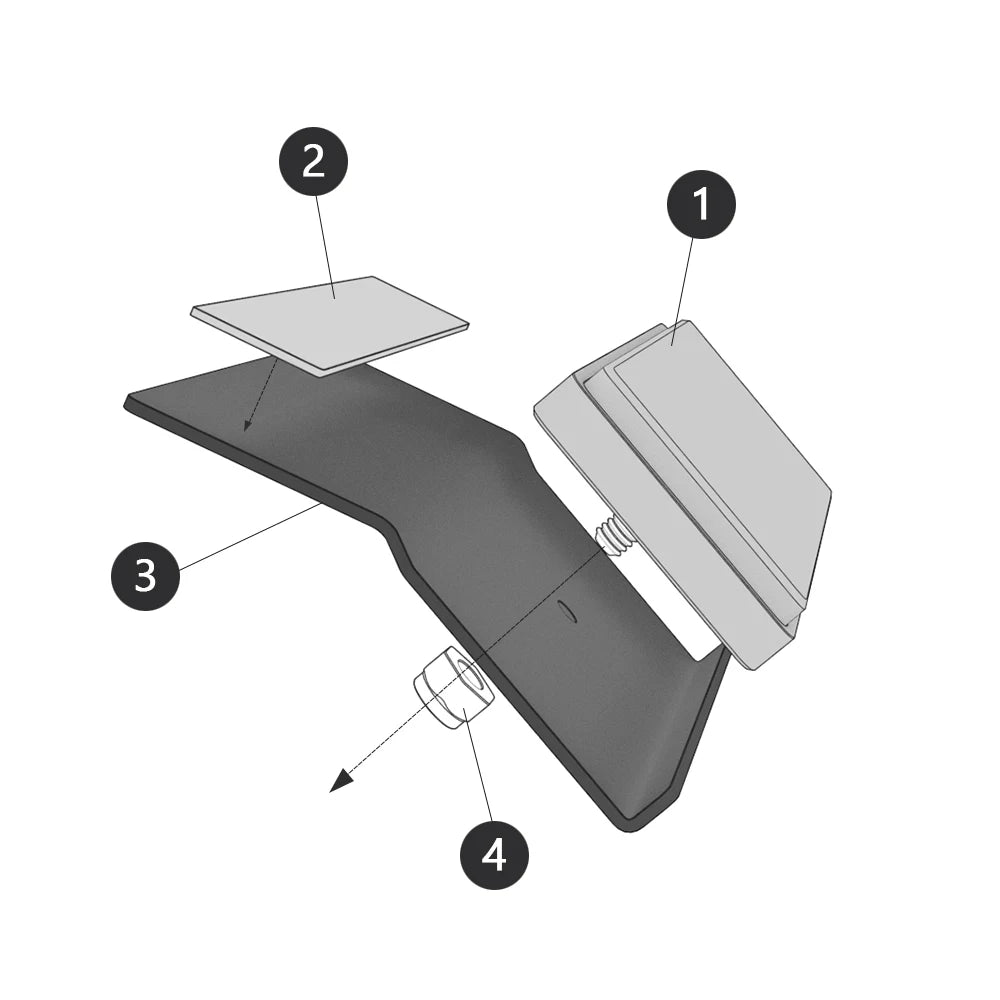 2
1
3
4