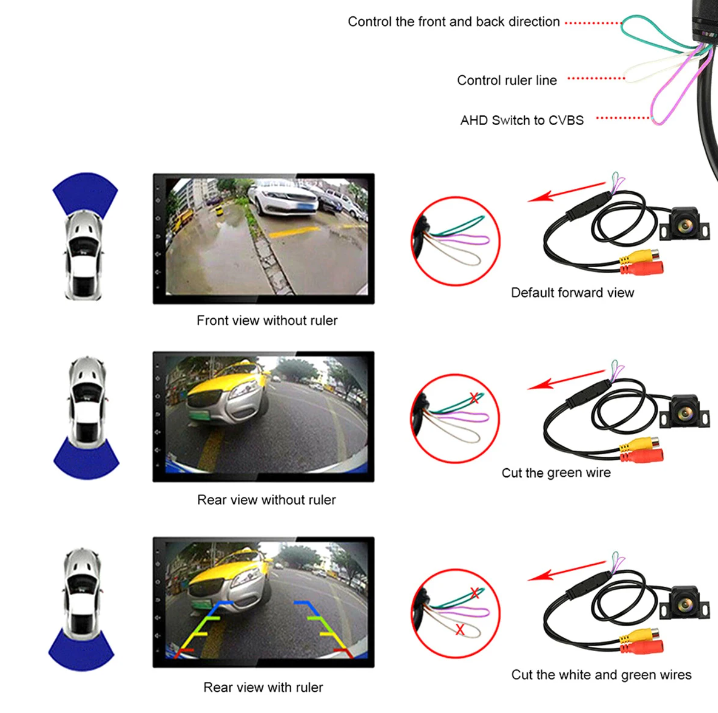 Control the front and back direction

Control ruler line

AHD Switch to CVBS

Front view without ruler

Default forward view

Rear view without ruler

Cut the green wire

Rear view with ruler

Cut the white and green wires